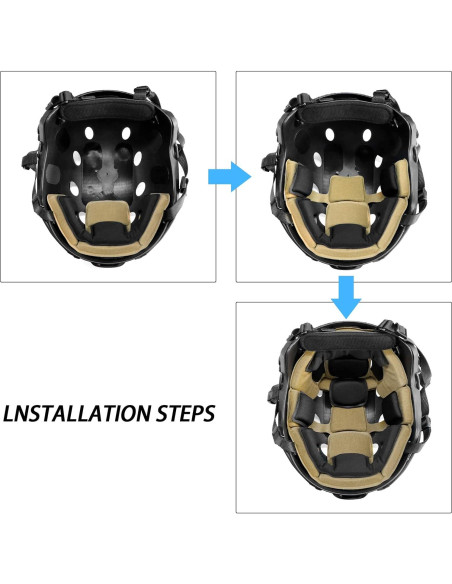 LNSTALLATION STEPS