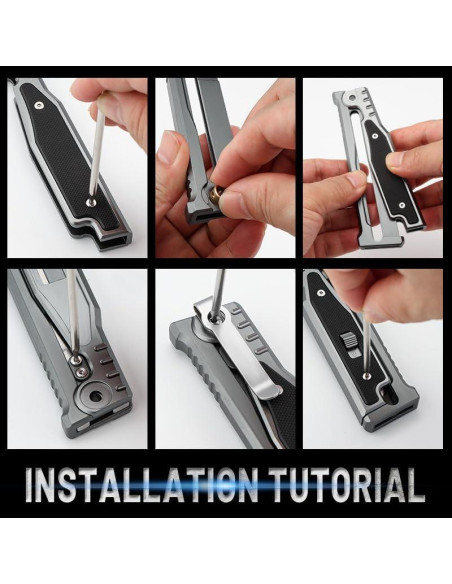 INSTALLATION TUTORIAL