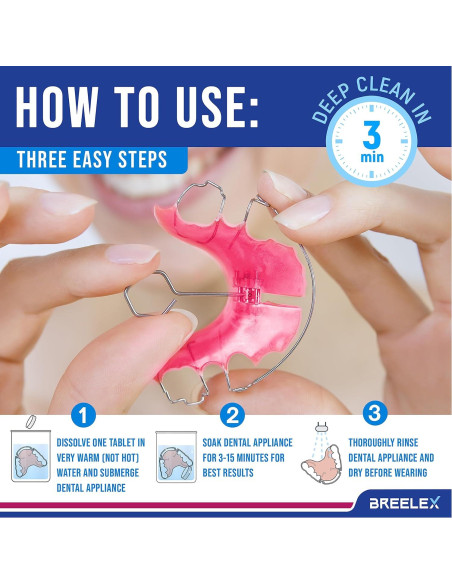 HOW TO USE:

THREE EASY STEPS

DEEP CLEAN IN
3
min

1
DISSOLVE ONE TABLET IN VERY WARM (NOT HOT) WATER AND SUBMERGE DENTAL APPLIANCE

2
SOAK DENTAL APPLIANCE FOR 3-15 MINUTES FOR BEST RESULTS

3
THOROUGHLY RINSE DENTAL APPLIANCE AND DRY BEFORE WEARING

BREELEX