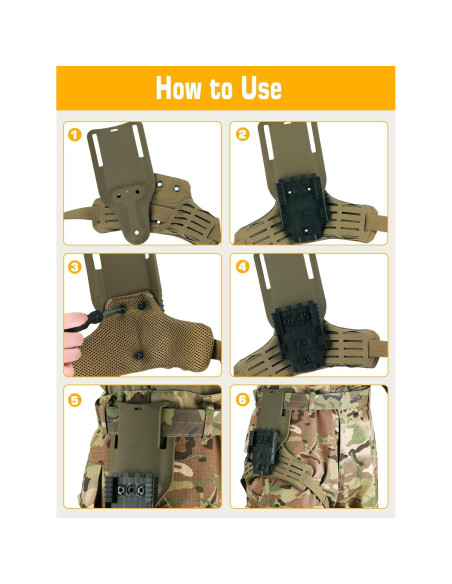 How to Use

1

2

3

4

5

6