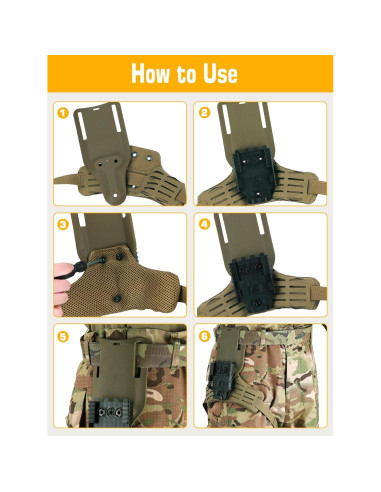 How to Use

1

2

3

4

5

6