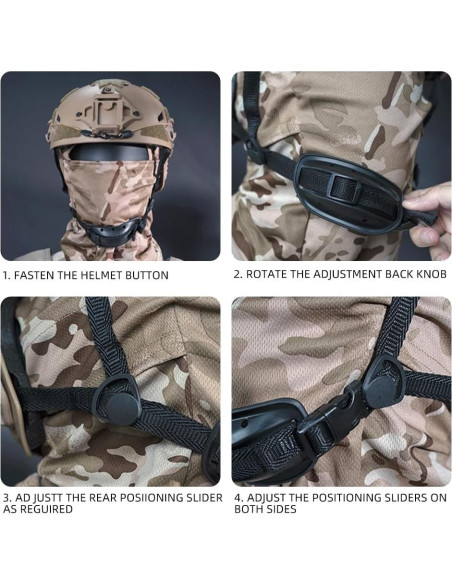 1. FASTEN THE HELMET BUTTON

2. ROTATE THE ADJUSTMENT BACK KNOB

3. AD JUSTT THE REAR POSIIONING SLIDER AS REGUIRED

4. ADJUST THE POSITIONING SLIDERS ON BOTH SIDES