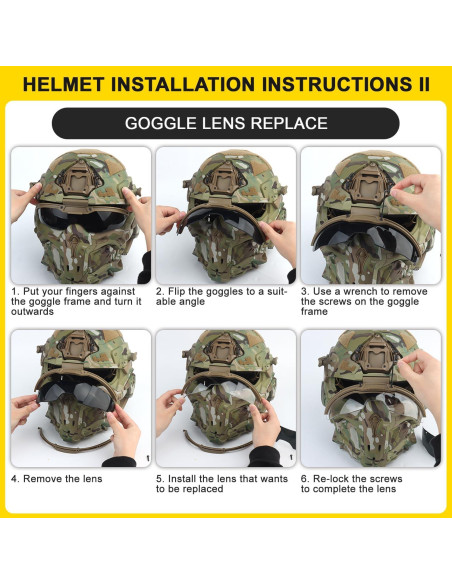 HELMET INSTALLATION INSTRUCTIONS II

GOGGLE LENS REPLACE

1. Put your fingers against the goggle frame and turn it outwards

2. Flip the goggles to a suitable angle

3. Use a wrench to remove the screws on the goggle frame

4. Remove the lens

5. Install the lens that wants to be replaced

6. Re-lock the screws to complete the lens