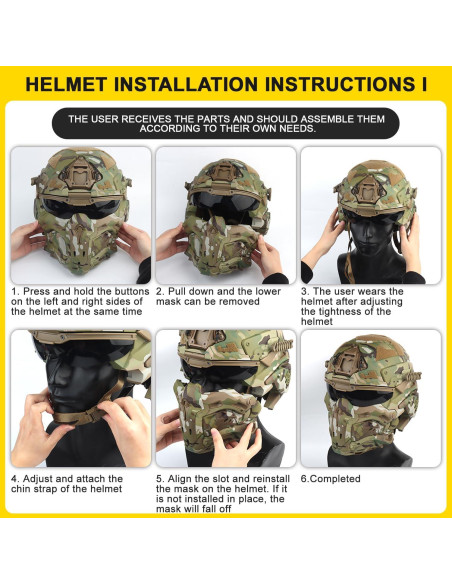 HELMET INSTALLATION INSTRUCTIONS I

THE USER RECEIVES THE PARTS AND SHOULD ASSEMBLE THEM ACCORDING TO THEIR OWN NEEDS.

1. Press and hold the buttons on the left and right sides of the helmet at the same time

2. Pull down and the lower mask can be removed

3. The user wears the helmet after adjusting the tightness of the helmet

4. Adjust and attach the chin strap of the helmet

5. Align the slot and reinstall the mask on the helmet. If it is not installed in place, the mask will fall off

6.Completed