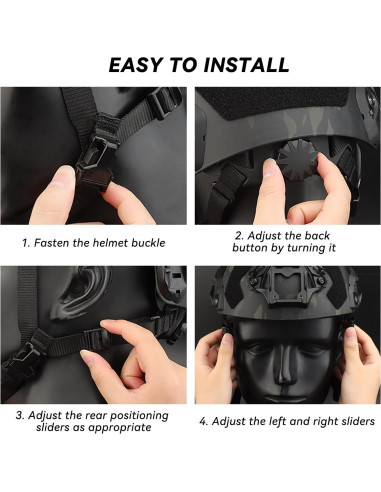 EASY TO INSTALL

1. Fasten the helmet buckle

2. Adjust the back button by turning it

3. Adjust the rear positioning sliders as appropriate

4. Adjust the left and right sliders