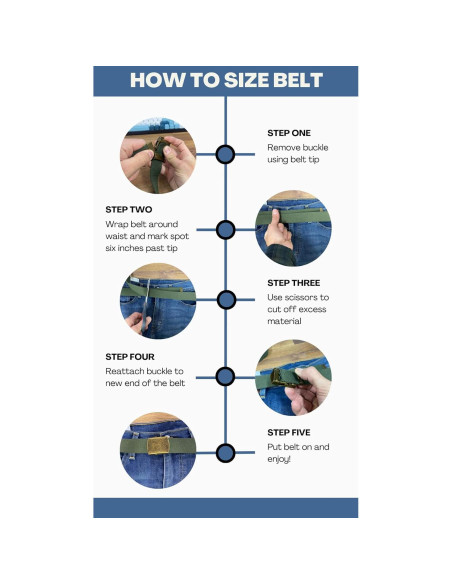 HOW TO SIZE BELT

STEP ONE
Remove buckle using belt tip

STEP TWO
Wrap belt around waist and mark spot six inches past tip

STEP THREE
Use scissors to cut off excess material

STEP FOUR
Reattach buckle to new end of the belt

STEP FIVE
Put belt on and enjoy!